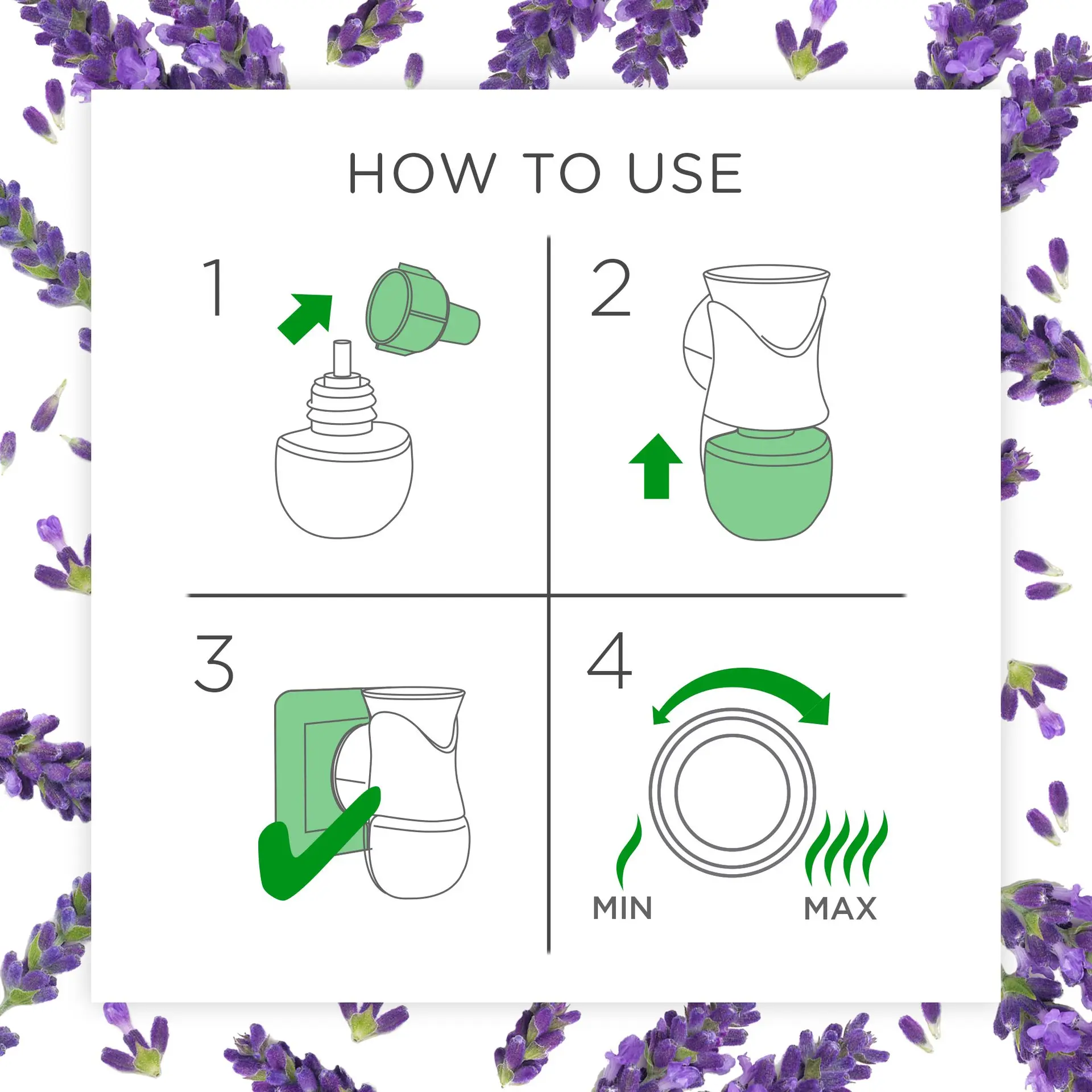 HOW TO USE

1

2

3

4

MIN

MAX