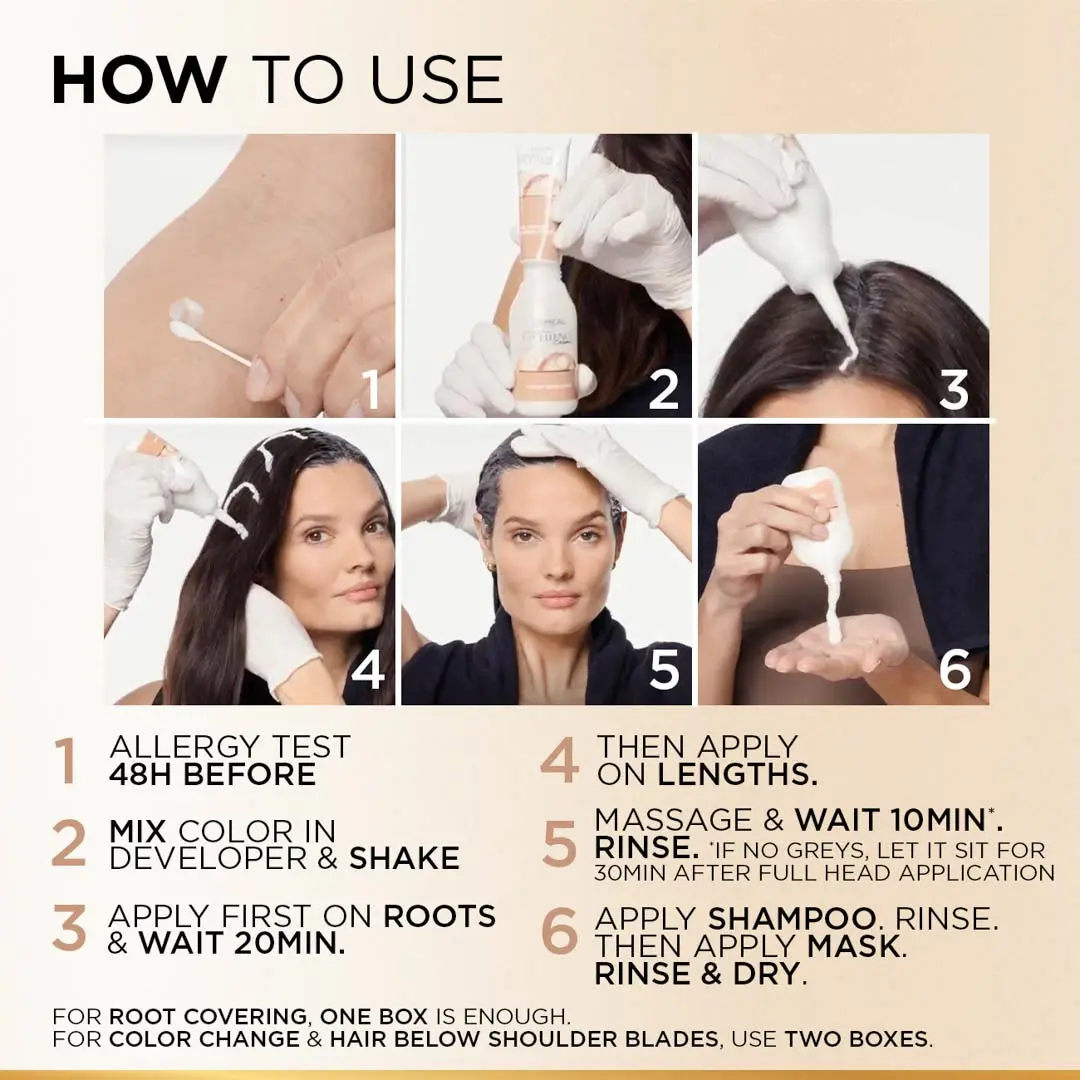 HOW TO USE

1

2

3

4

5

6

1 ALLERGY TEST 48H BEFORE

2 MIX COLOR IN DEVELOPER & SHAKE

3 APPLY FIRST ON ROOTS & WAIT 20MIN.

4 THEN APPLY ON LENGTHS.

5 MASSAGE & WAIT 10MIN*. RINSE. *IF NO GREYS, LET IT SIT FOR 30MIN AFTER FULL HEAD APPLICATION

6 APPLY SHAMPOO. RINSE. THEN APPLY MASK. RINSE & DRY.

FOR ROOT COVERING, ONE BOX IS ENOUGH.
FOR COLOR CHANGE & HAIR BELOW SHOULDER BLADES, USE TWO BOXES.